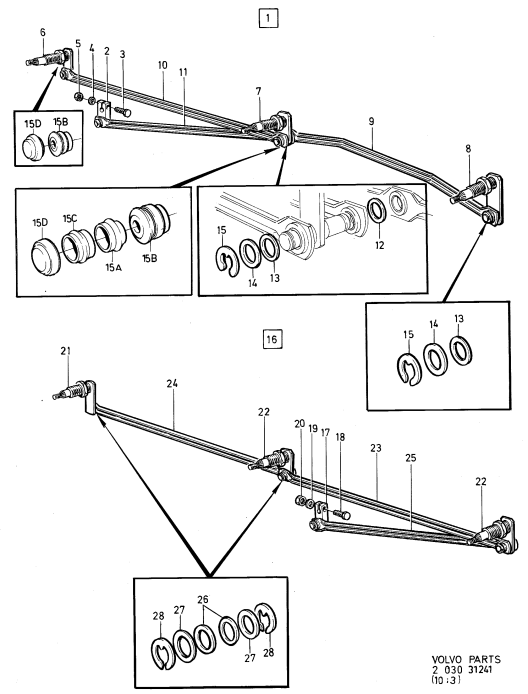 1

6
5
4
2
3
10
11
7
9
8
15D
15B
15D
15C
15A
15B
15
14
13
12
15
14
13

16

21
24
22
20
19
17
18
23
25
22
28
27
26
27
28

VOLVO PARTS
2 030 31241
(10:3)